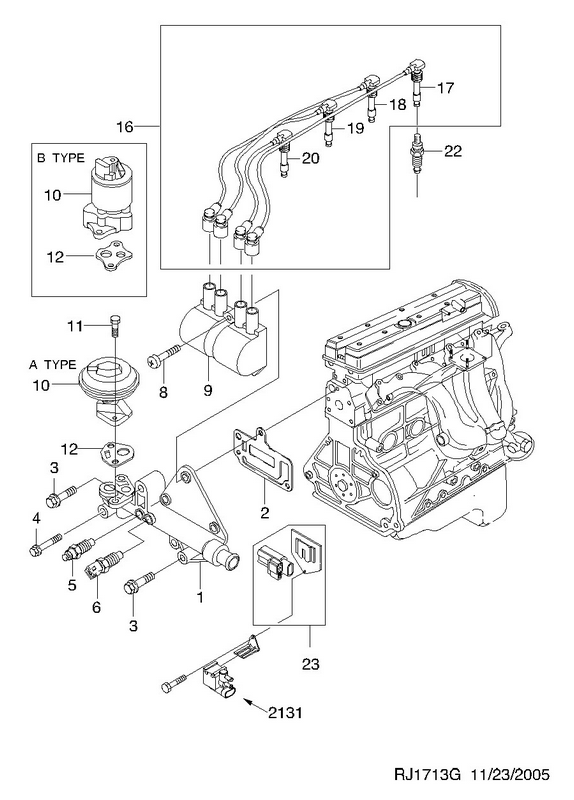 16
17
18
19
20
22
B TYPE
10
12
11
A TYPE
10
8
9
12
3
4
5
6
3
1
2
23
2131
RJ1713G 11/23/2005