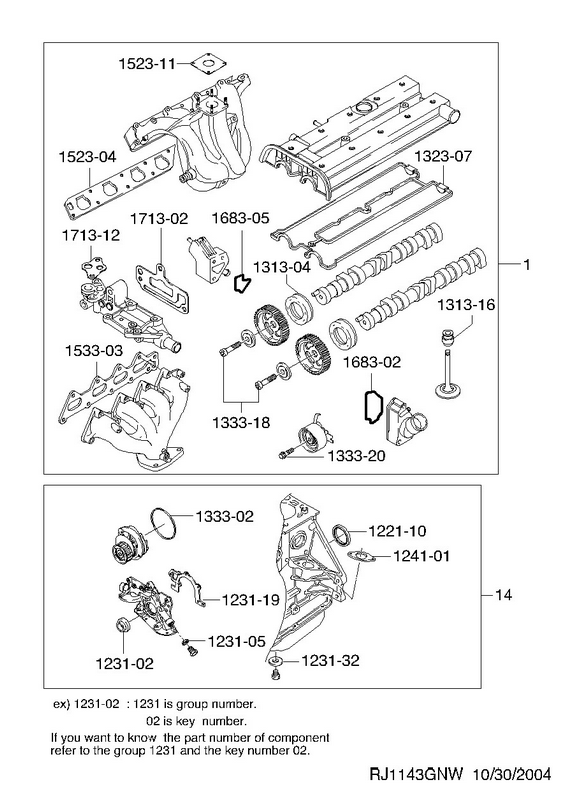 1523-11
1523-04
1323-07
1713-02
1683-05
1713-12
1313-04
1
1313-16
1533-03
1683-02
1333-18
1333-20

1333-02
1221-10
1241-01
1231-19
14
1231-05
1231-02
1231-32

ex) 1231-02 : 1231 is group number.
02 is key number.
If you want to know the part number of component refer to the group 1231 and the key number 02.

RJ1143GNW 10/30/2004