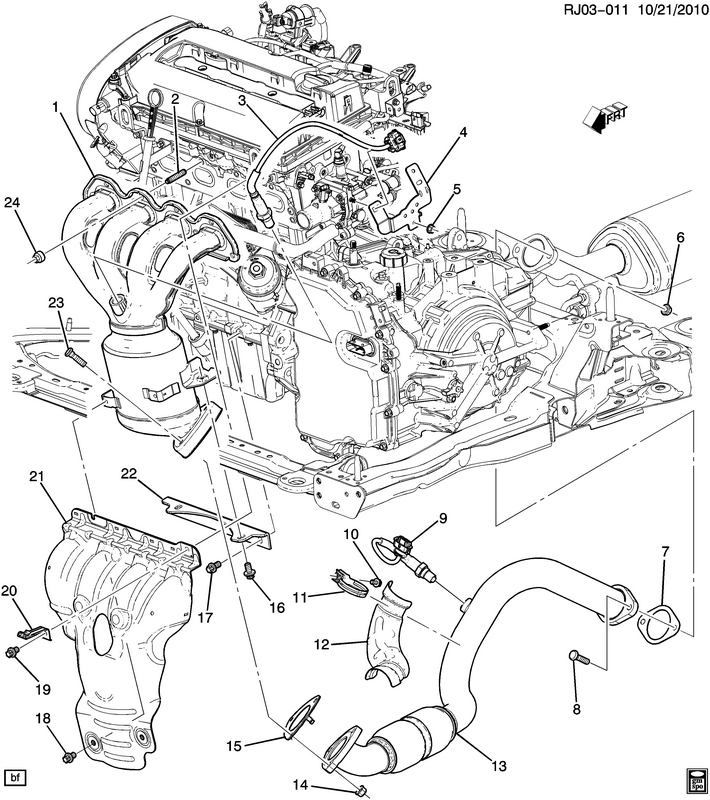 RJ03-011 10/21/2010

FRT

1
2
3
4
5
6
24
23
21
22
9
10
7
11
12
20
17
16
19
8
18
15
13
14
bf
gm
spo