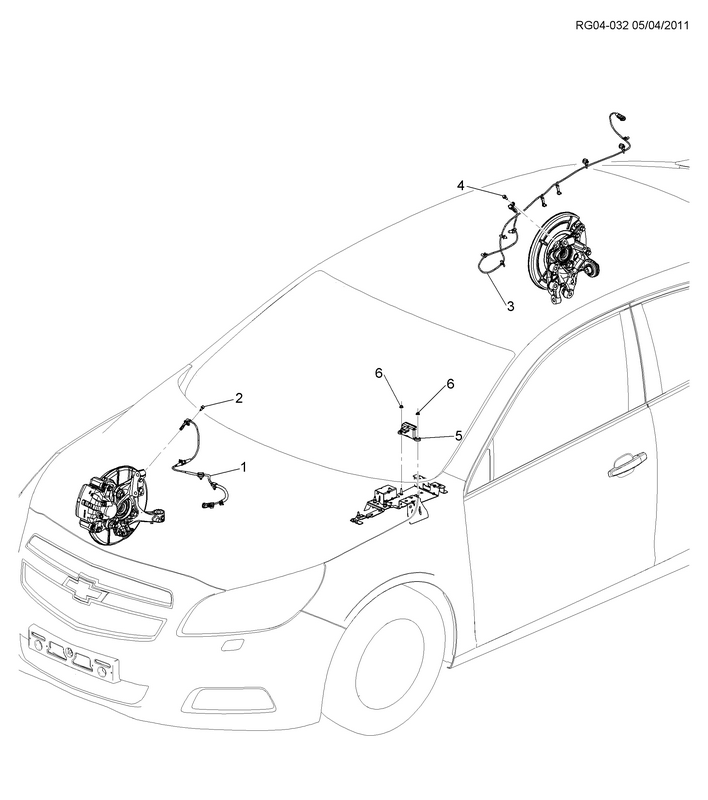 RG04-032 05/04/2011

4

3

6

6

2

5

1