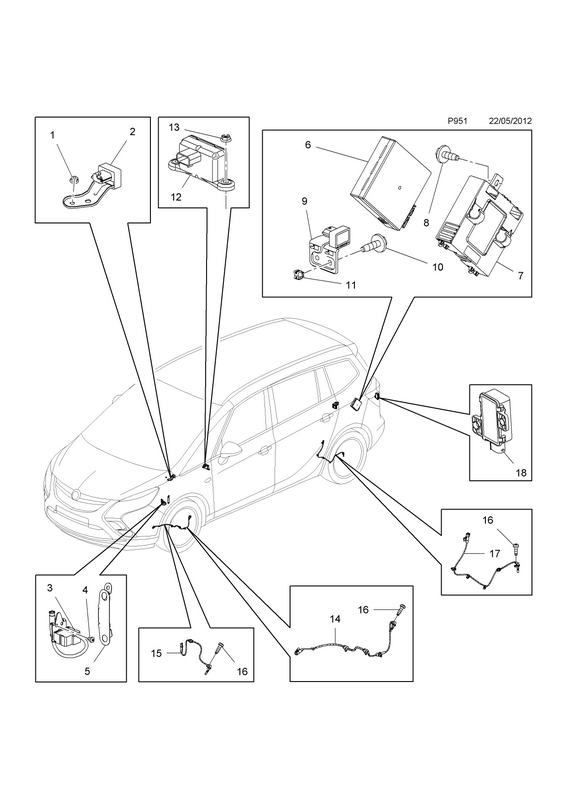 P951 22/05/2012

1
2

13
12

6
8
9
10
11
7

18

16
17

3
4
5

15
16

14
16