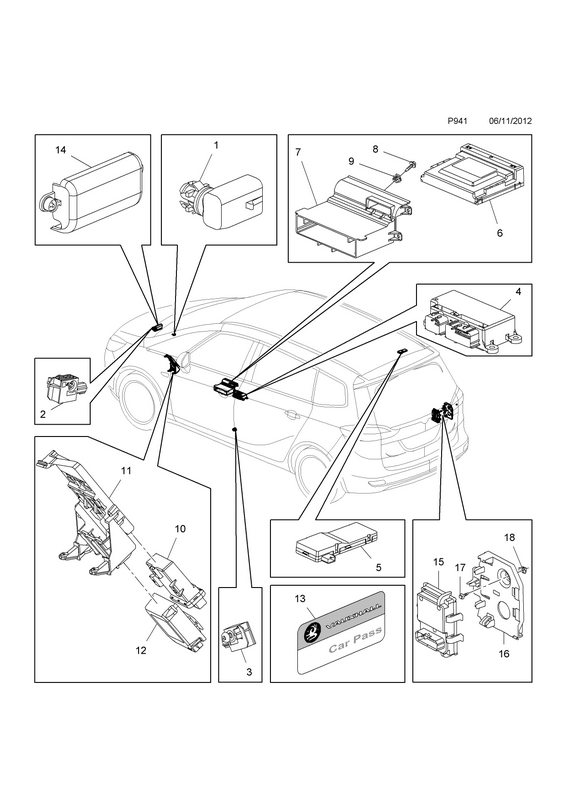 P941 06/11/2012

14

1

7

8

9

6

4

2

11

10

12

3

5

13

VAUXHALL

Car Pass

15

17

18

16