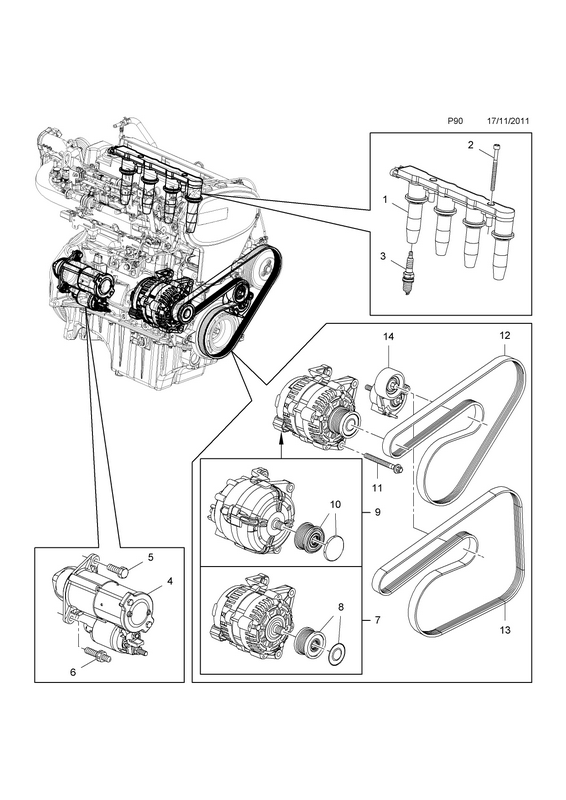 P90 17/11/2011

2
1
3

14
12
11
10
9
8
7
13

5
4
6