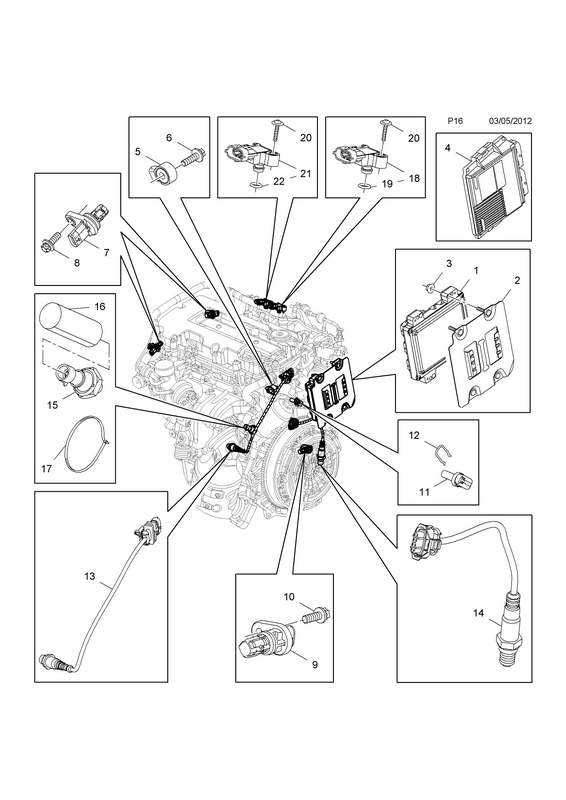 P16 03/05/2012

6
5

20
21
22

20
18
19

4

7
8

3
1
2

16

15

17

12
11

13

10
9

14