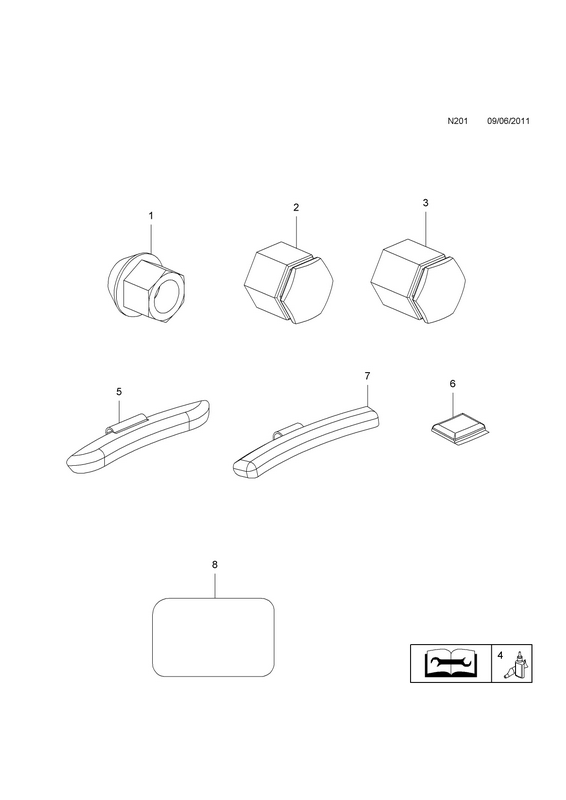 N201 09/06/2011

1

2

3

5

7

6

8

4