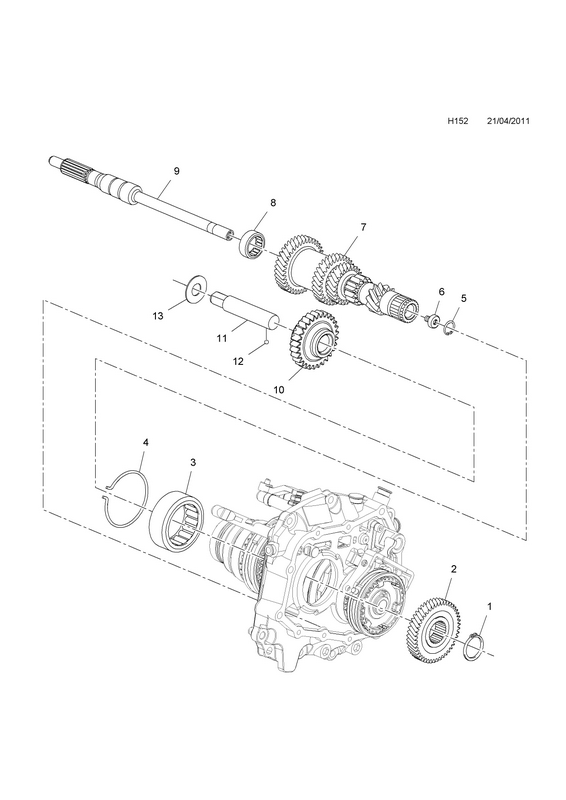 H152 21/04/2011

9
8
7
6
5
13
11
12
10
4
3
2
1