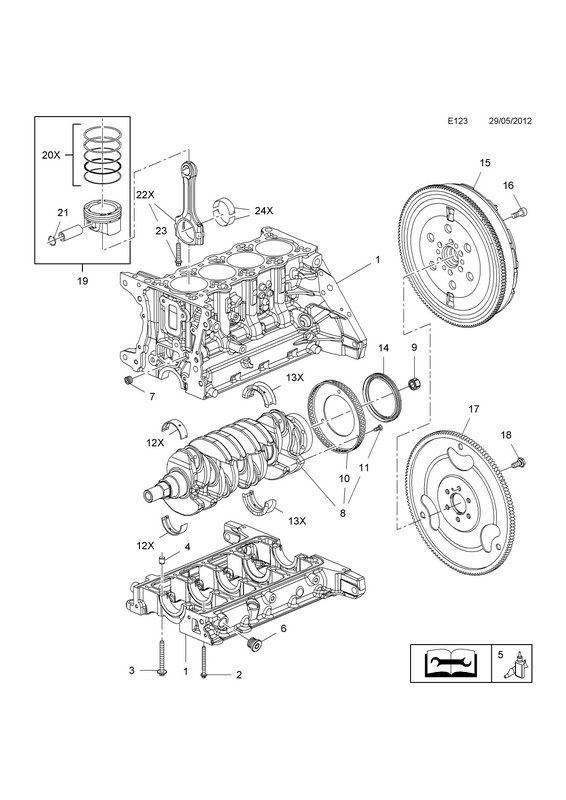 E123 29/05/2012

20X
21
19
22X
23
24X
1
15
16
14
9
7
13X
12X
10
11
8
17
18
13X
12X
4
6
3
1
2
5