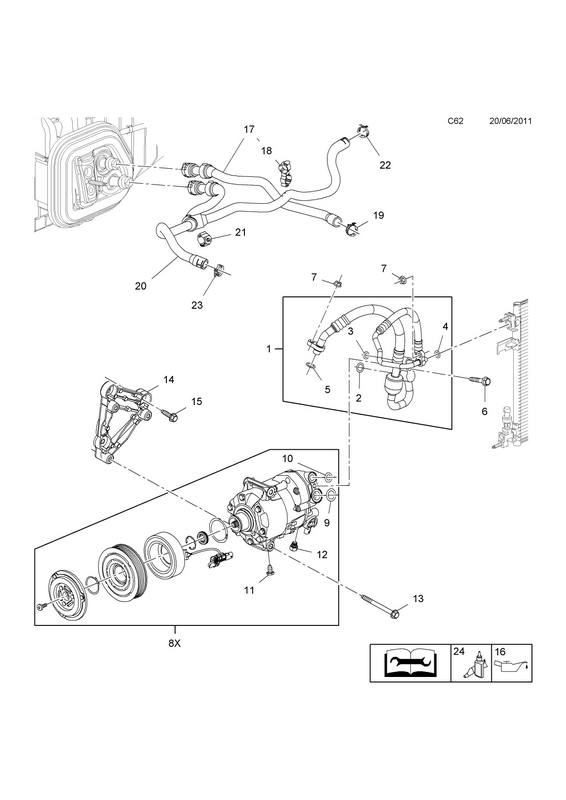 C62 20/06/2011

17
18
22
19
21
20
23
7
7
1
3
4
5
2
6
14
15
10
9
12
11
13
8X
24
16