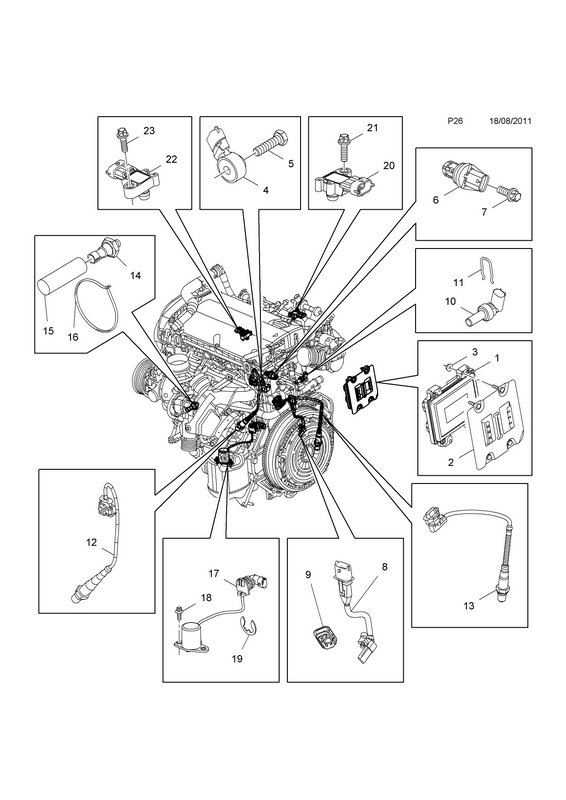 P26 18/08/2011

23
22

5
4

21
20

6
7

14
15
16

11
10

3
1
2

12

17
18
19

9
8

13