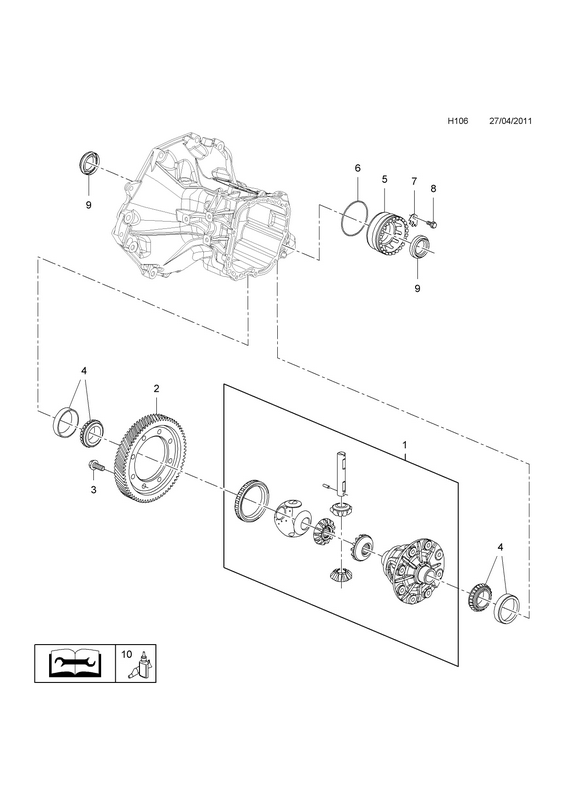 H106 27/04/2011

9

6 5 7 8

9

4

2

3

1

4

10