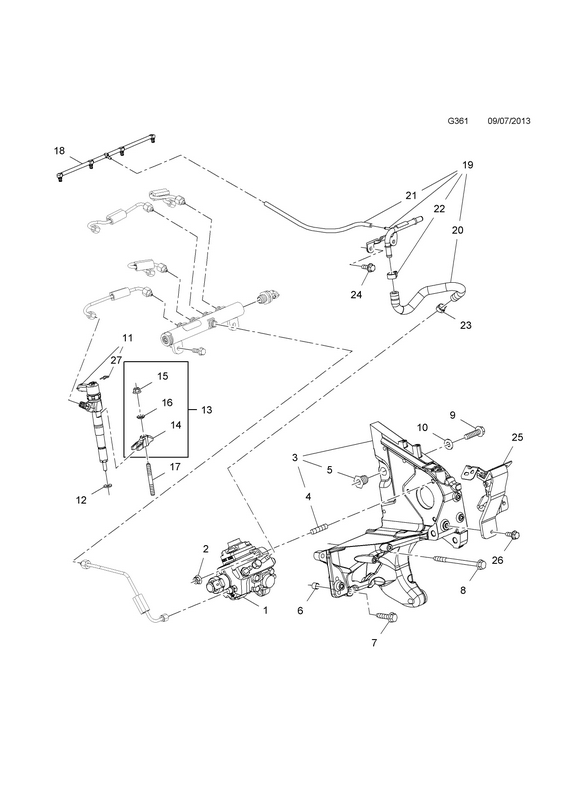 G361 09/07/2013

18
19
21
22
20
24
23
11
27
15
16
13
14
17
12
9
10
25
3
5
4
2
1
6
7
8
26