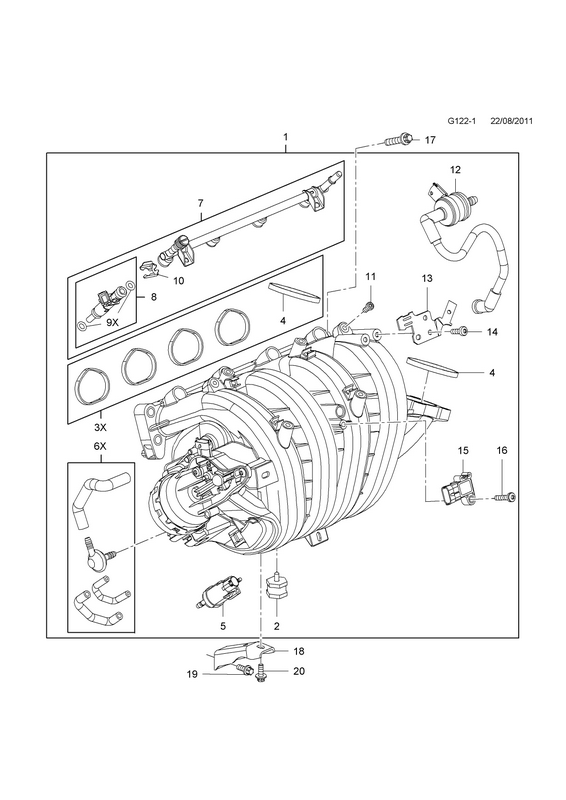 G122-1 22/08/2011

1

17

12

7

10

11

13

8

9X

4

14

4

3X

6X

15

16

5

2

18

19

20