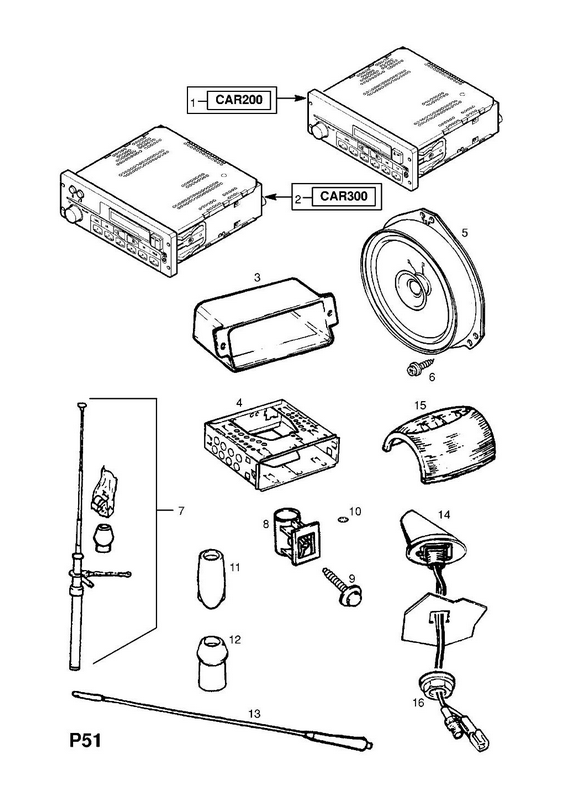 1 CAR200

2 CAR300

5

3

6

4

15

7

8

10

14

11

9

12

16

13

P51