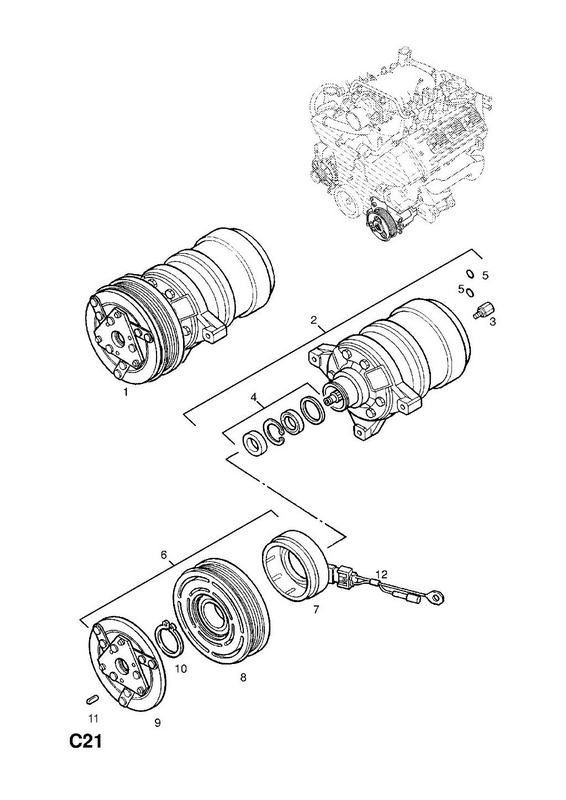 5
5
3
2
1
4
6
12
7
10
8
11
9
C21