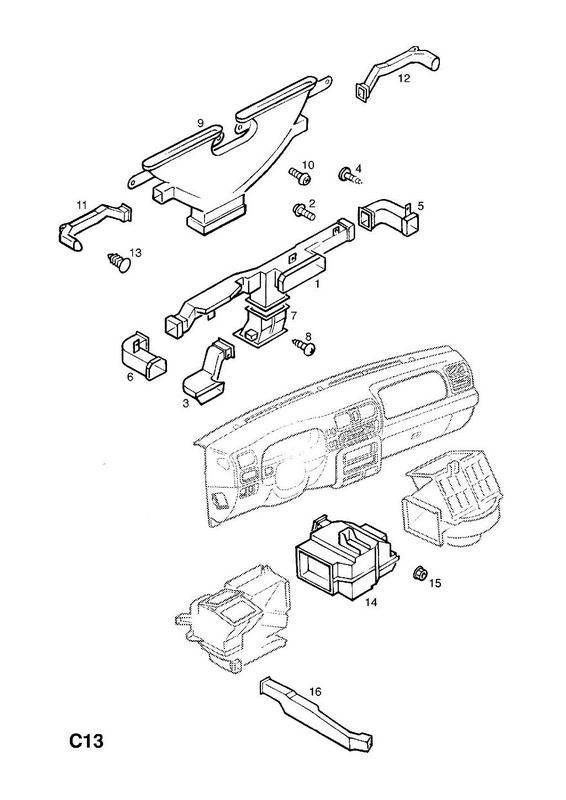 12
9
10
4
11
2
5
13
1
7
8
6
3
15
14
16
C13