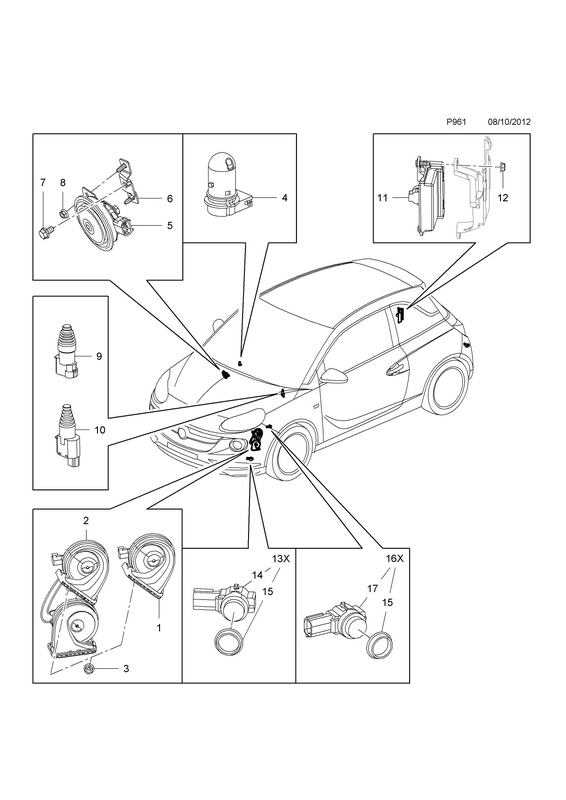 P961 08/10/2012

7
8
6
5

4

11
12

9

10

2
1
3

13X
14
15

16X
17
15