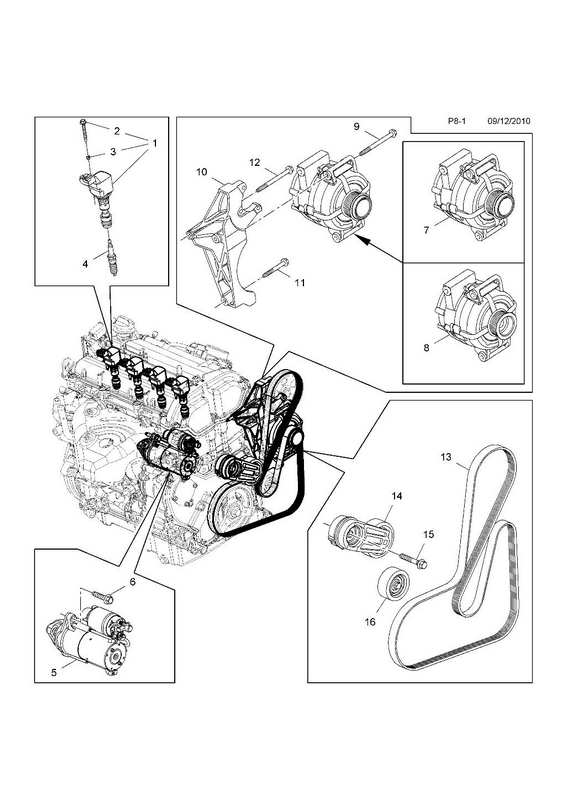 P8-1 09/12/2010

2
3
1
4

9
12
10
11

7
8

13
14
15
16

6
5