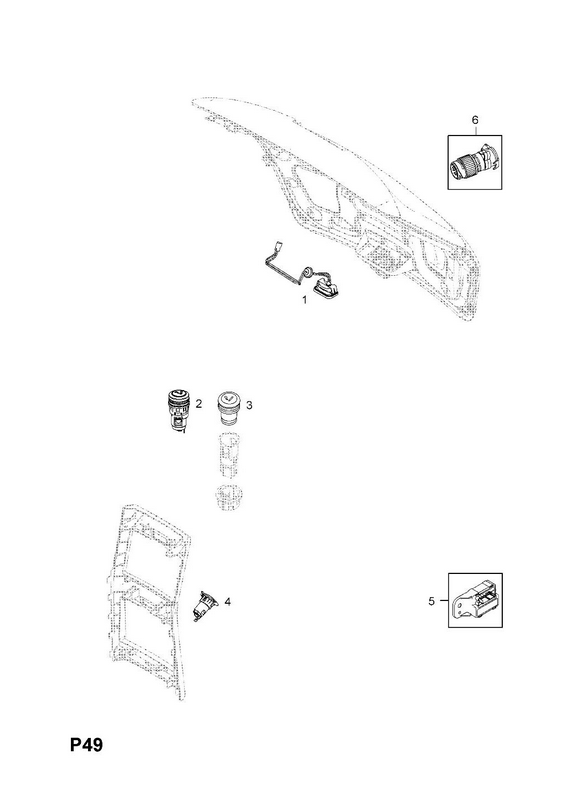 6

1

2

3

4

5

P49