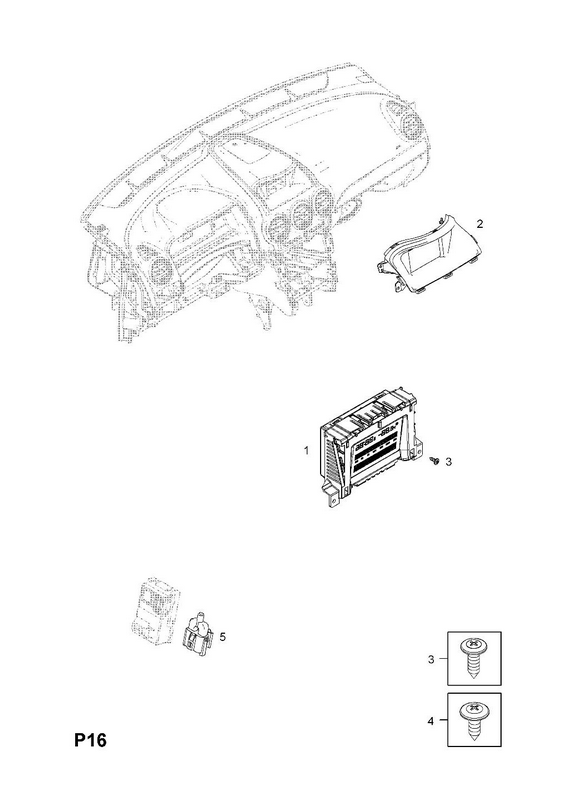 2

1

3

5

3

4

P16