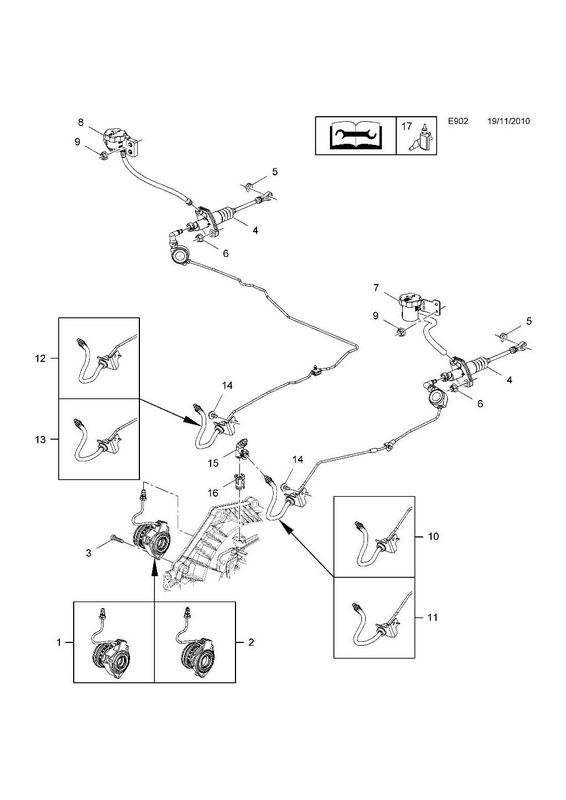 17

E902 19/11/2010

8
9
5
4
6
7
9
5
4
6
12
13
14
15
16
14
10
11
3
1
2