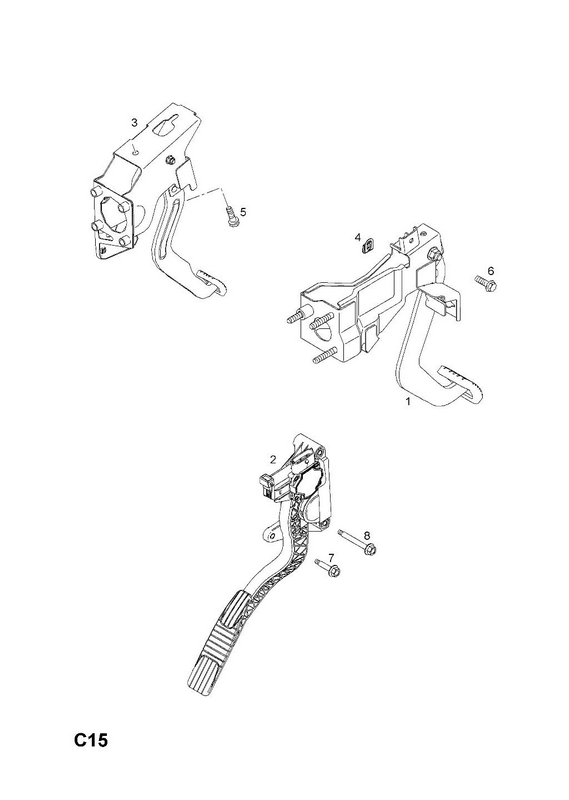 3
5
4
6
1
2
8
7
C15