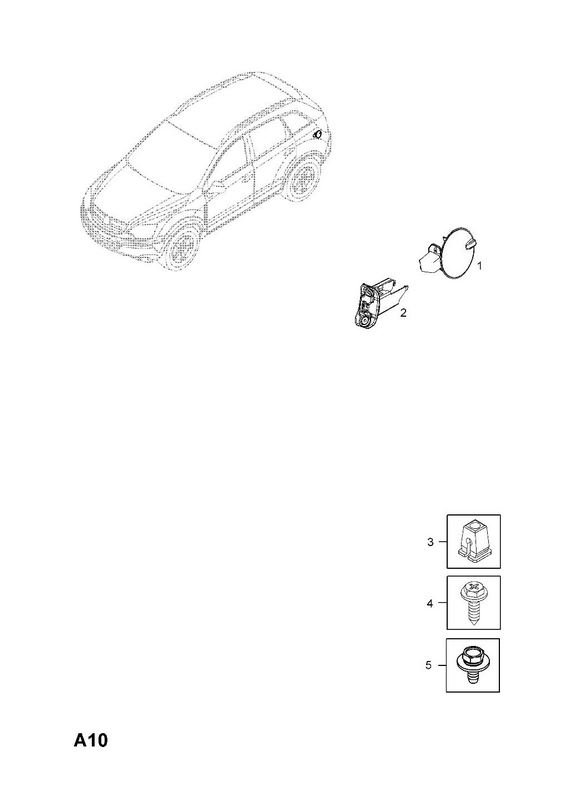 1
2
3
4
5
A10