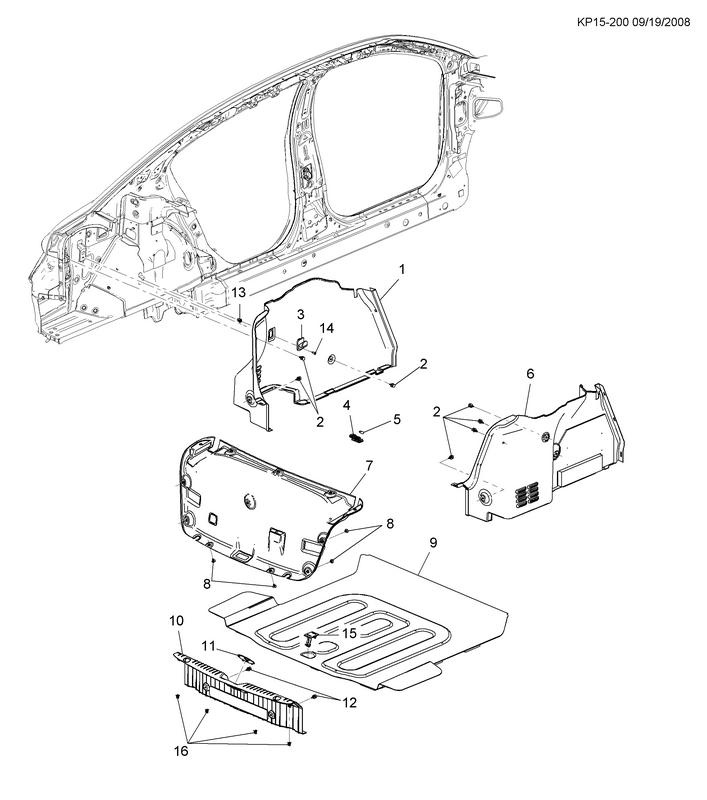 KP15-200 09/19/2008

1
13
3
14
2
2
4
5
6
2
7
8
8
9
10
11
15
12
16