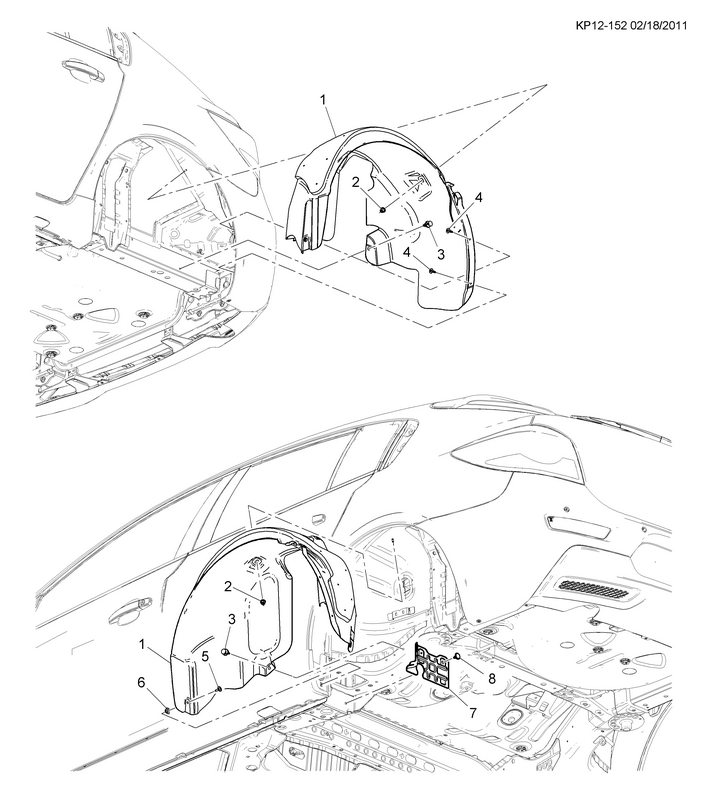 KP12-152 02/18/2011

1
2
4
3
4

2
3
1
5
6
8
7