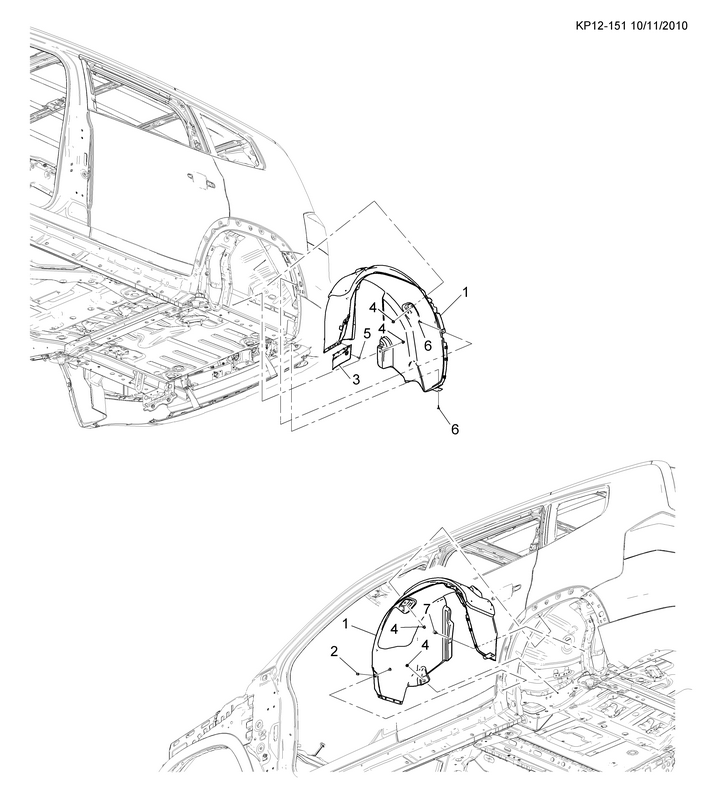 KP12-151 10/11/2010

1
4
4
6
5
3
6

7
1
4
4
2