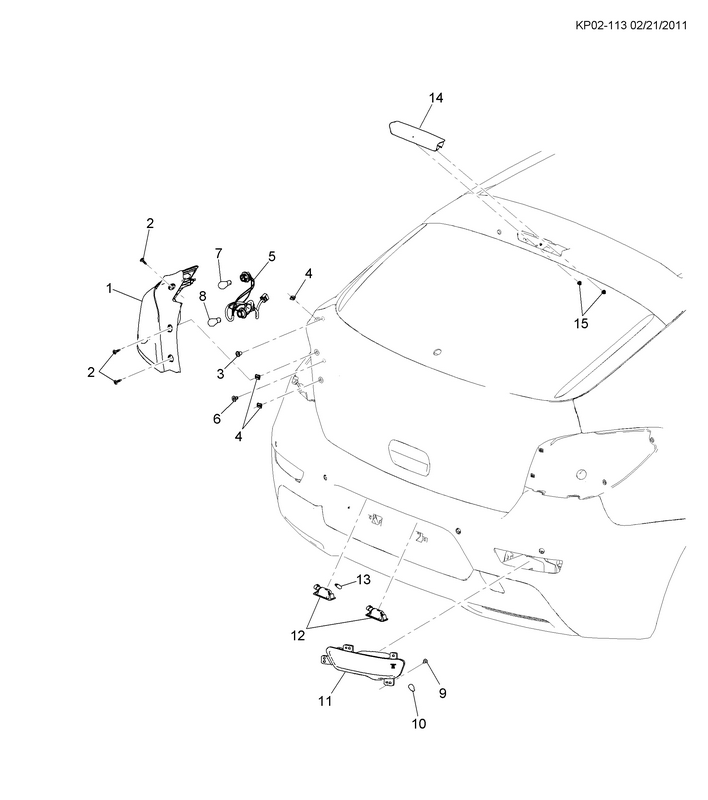 KP02-113 02/21/2011

14

2

7

5

4

1

8

15

2

3

6

4

13

12

9

11

10