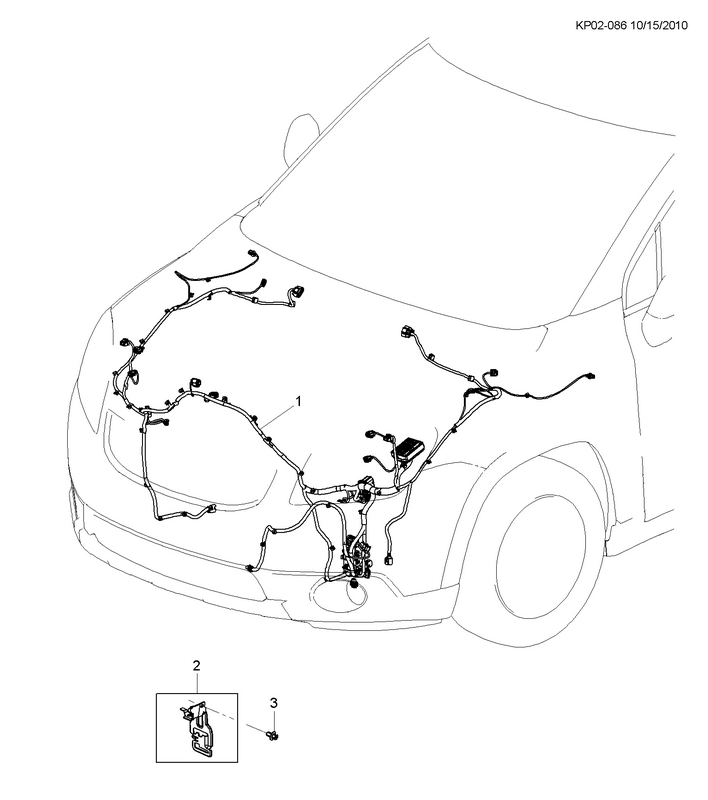 KP02-086 10/15/2010

1

2

3