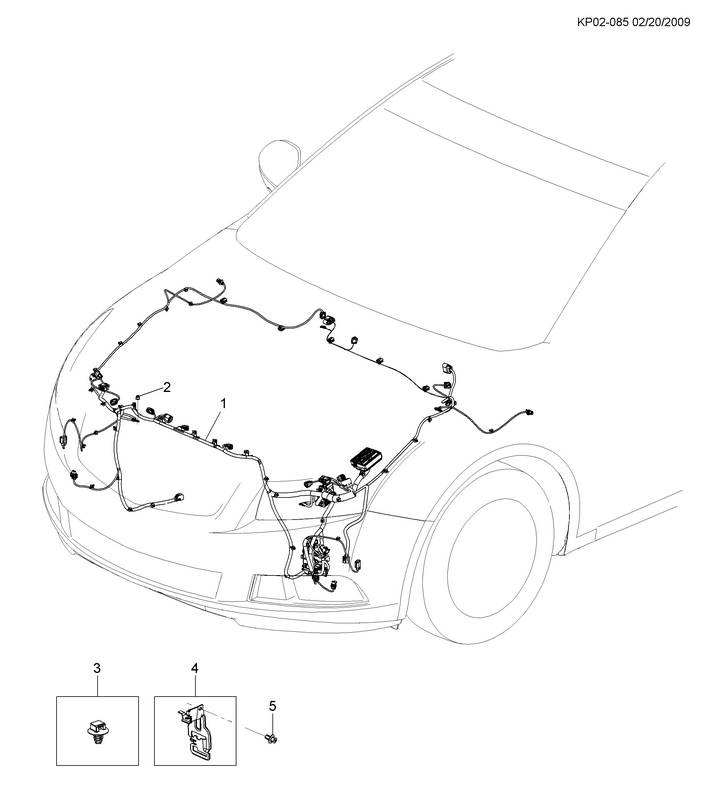 KP02-085 02/20/2009

2

1

3

4

5