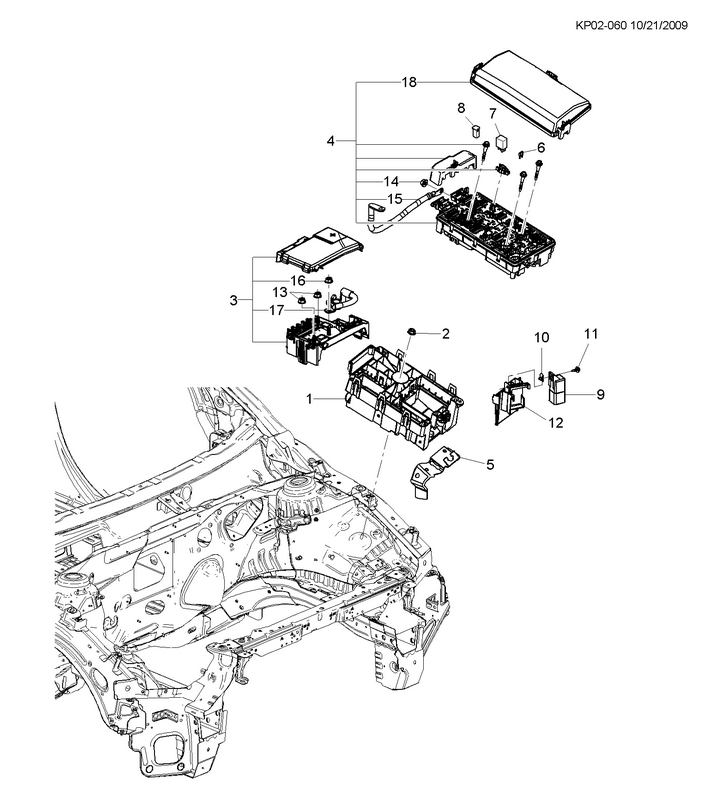 KP02-060 10/21/2009

18
8
7
4
6
14
15
16
3
13
17
2
10
11
1
9
12
5