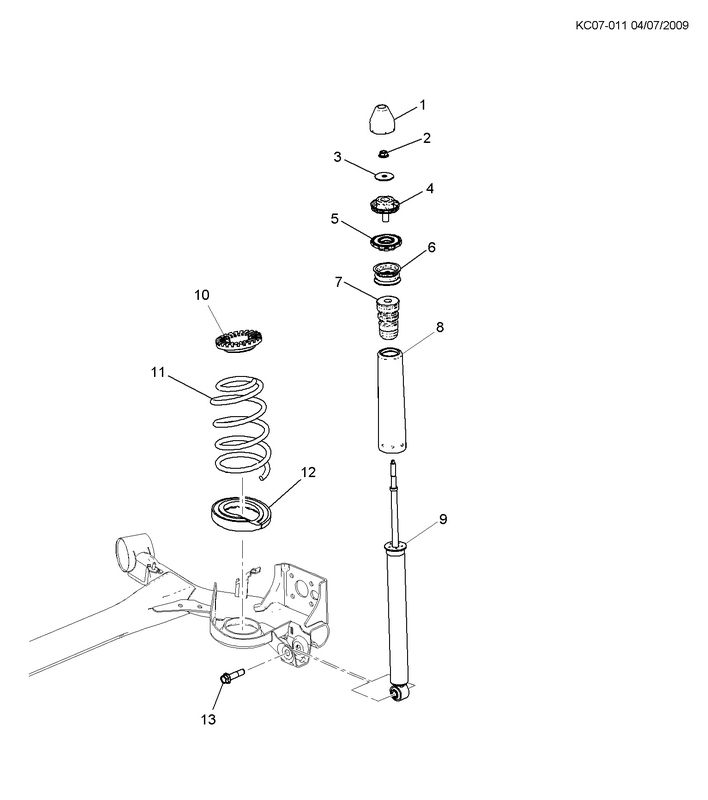 KC07-011 04/07/2009

1
2
3
4
5
6
7
8
10
11
12
9
13