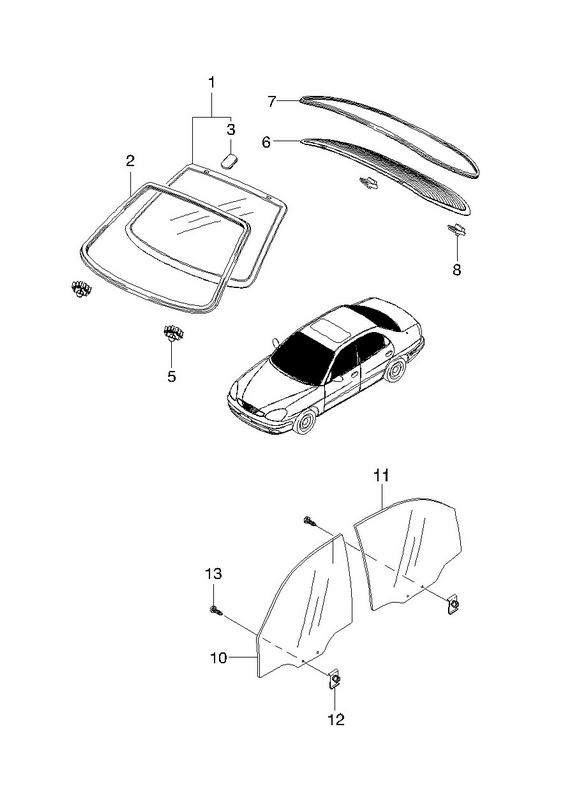 1
3
2
7
6
8
5
11
13
10
12