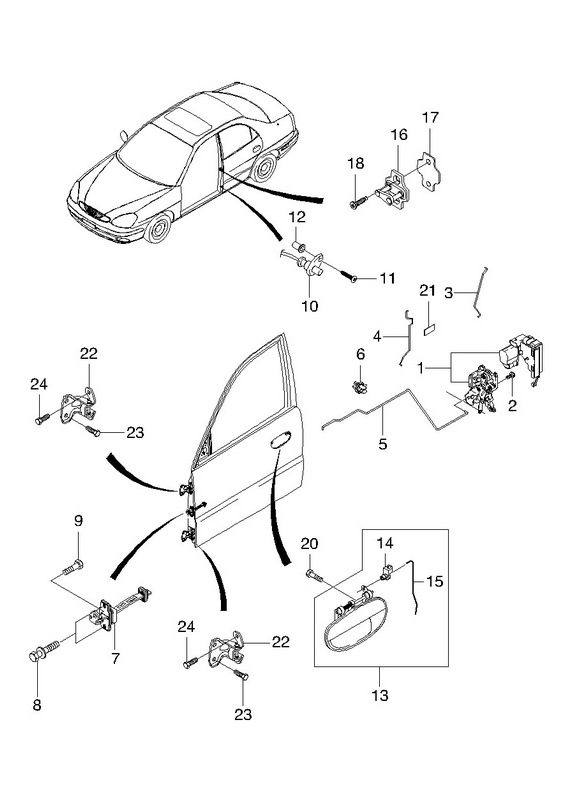 17
16
18
12
11
10
21
3
4
6
1
2
5
22
24
23
9
7
8
20
14
15
13
24
22
23