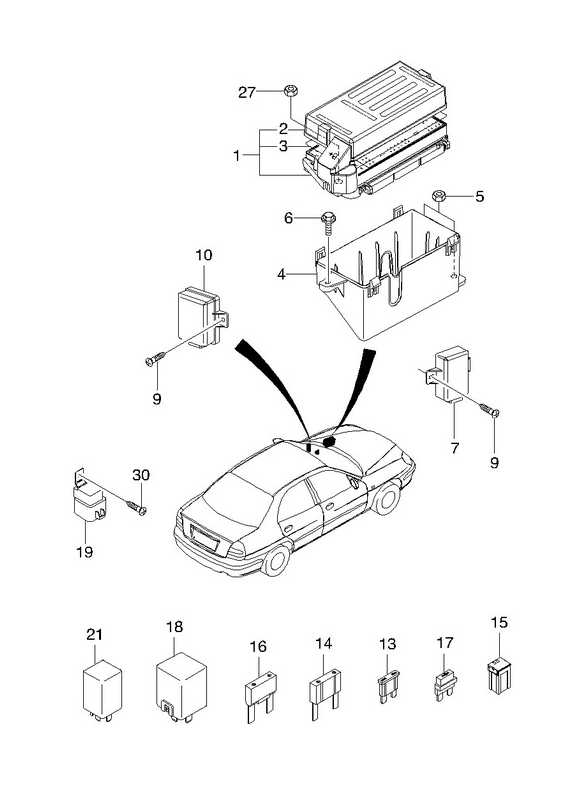 27
2
3
1
5
6
4
10
9
7
9
30
19
21
18
16
14
13
17
15