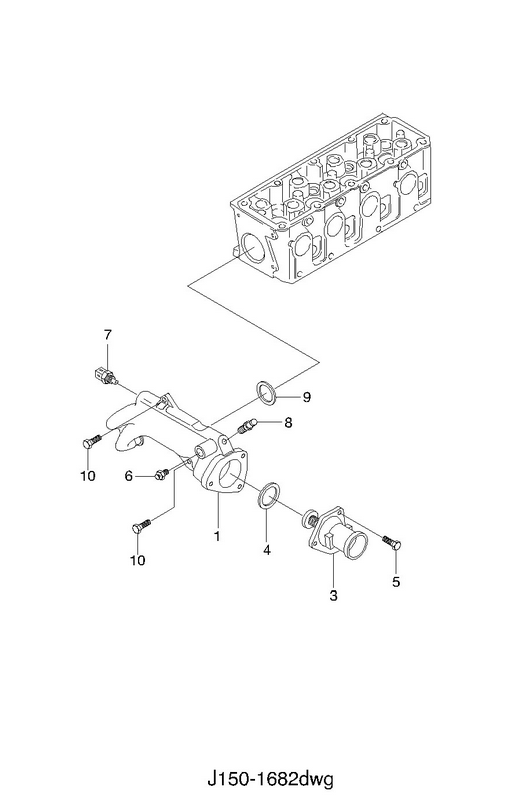 7
9
8
10
6
1
4
10
3
5
J150-1682dwg