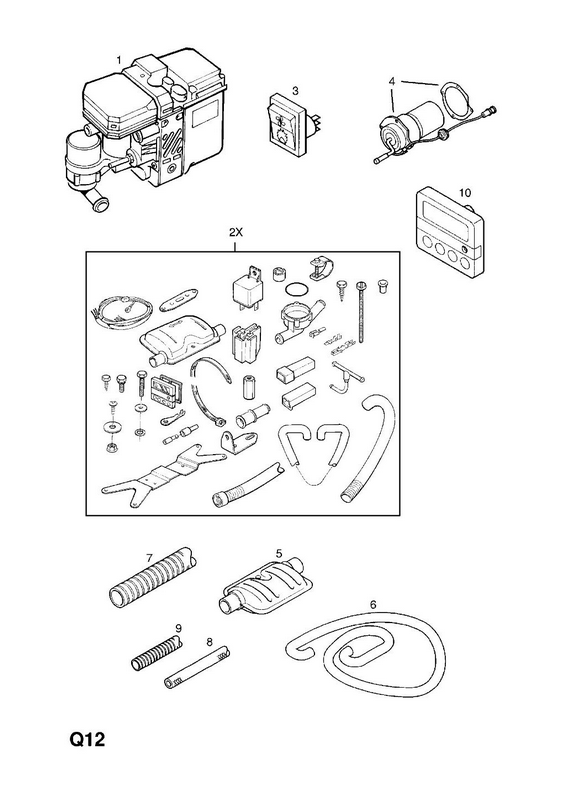 1
3
4
10
2X
7
5
6
9
8
Q12