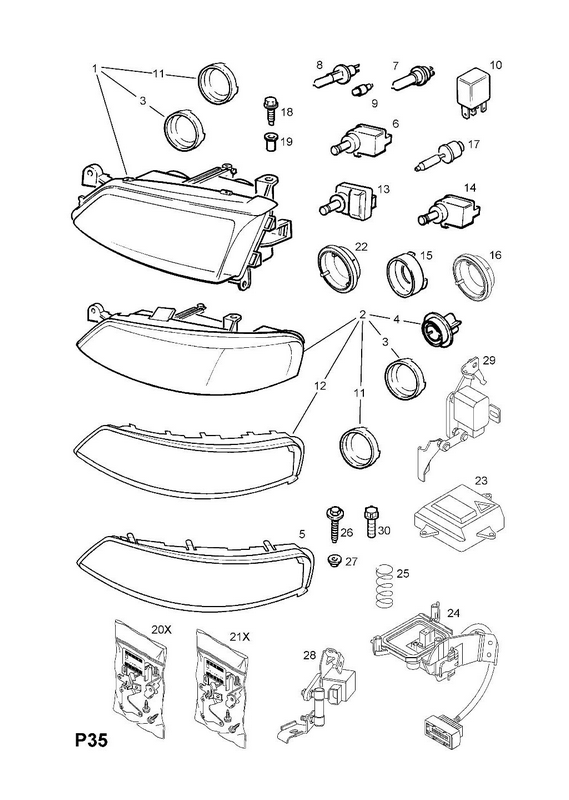 1
11
3
8
7
10
9
18
19
6
17
13
14
22
15
16
2
4
3
29
12
11
23
5
26
30
27
25
24
20X
21X
28
P35