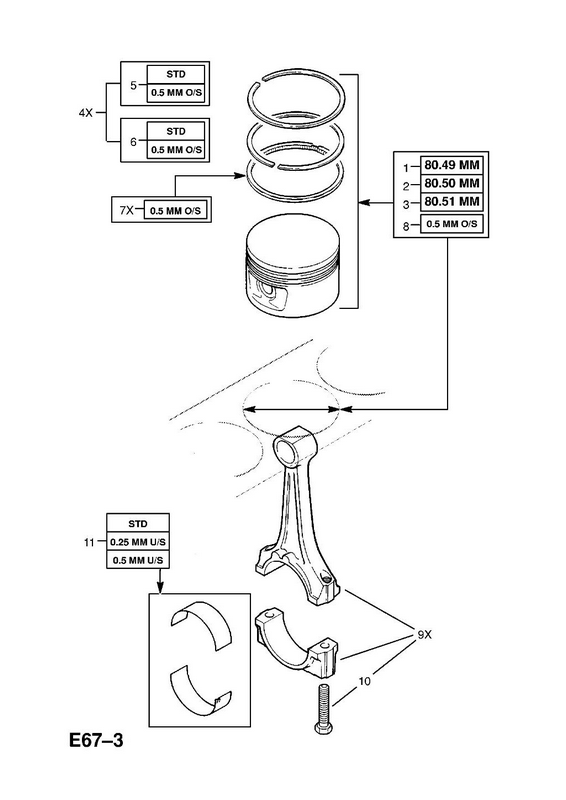 4X

5

STD

0.5 MM O/S

6

STD

0.5 MM O/S

7X

0.5 MM O/S

1

80.49 MM

2

80.50 MM

3

80.51 MM

8

0.5 MM O/S

11

STD

0.25 MM U/S

0.5 MM U/S

9X

10

E67–3