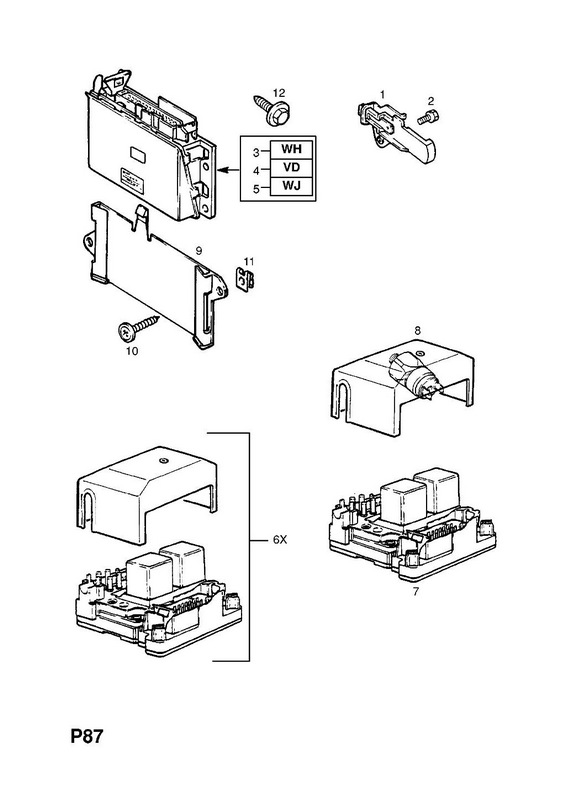 12
1
2
3 WH
4 VD
5 WJ
9
11
10
8
6X
7
P87