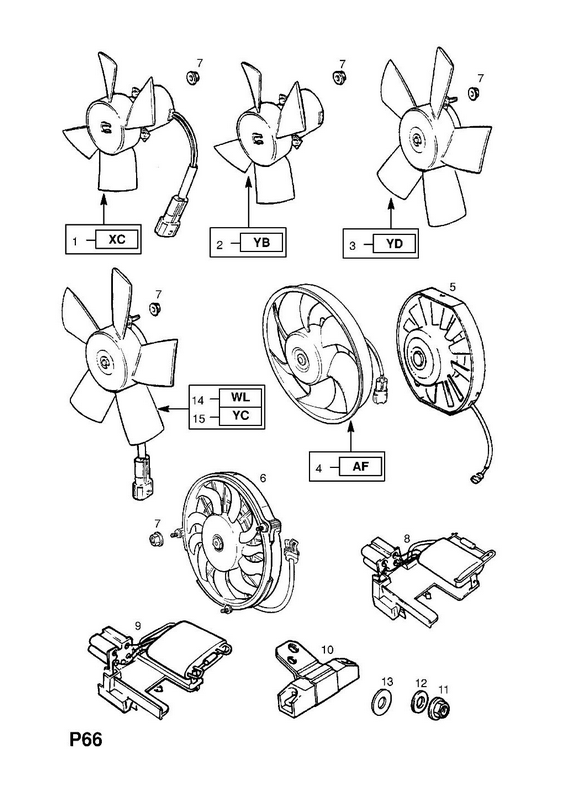 7
7
7
1 XC
2 YB
3 YD
7
5
14 WL
15 YC
4 AF
6
7
8
9
10
13
12
11
P66