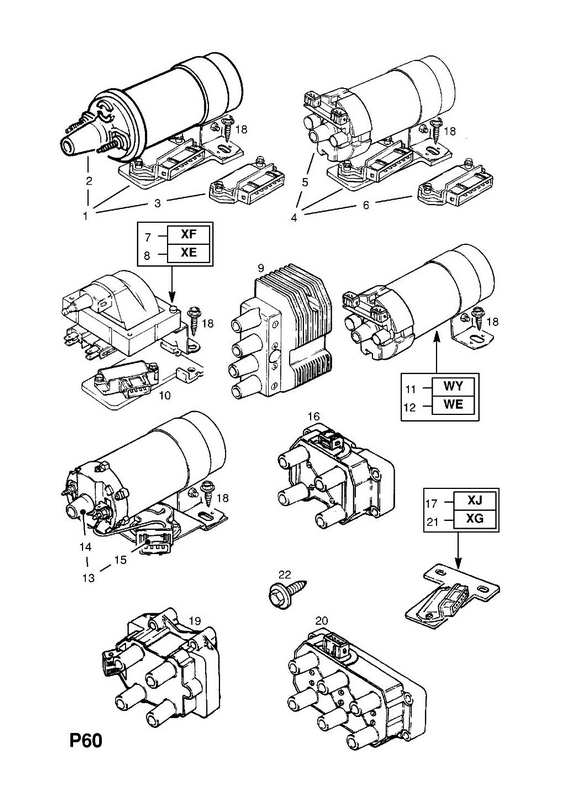 18
2
1
3
18
5
4
6
7 XF
8 XE
18
10
9
18
11 WY
12 WE
16
18
14
15
13
17 XJ
21 XG
22
19
20
P60