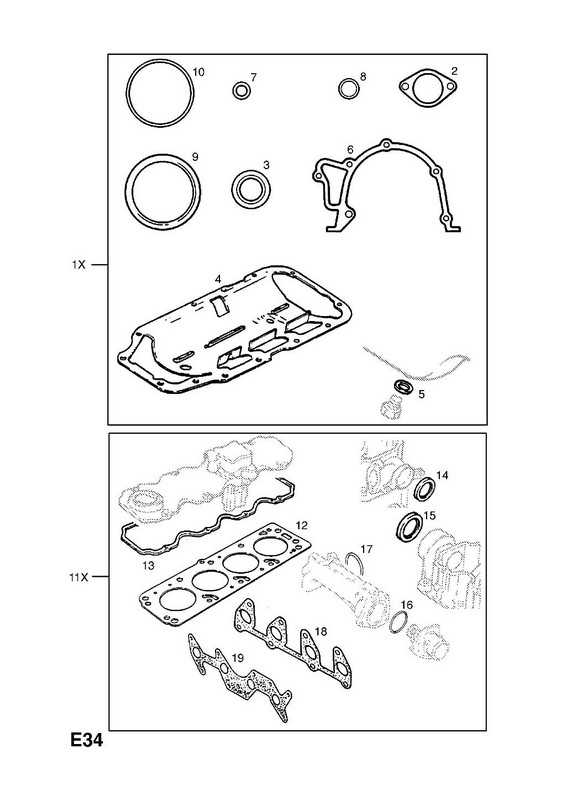 10
7
8
2
9
3
6
1X
4
5
14
12
15
13
17
11X
16
18
19
E34