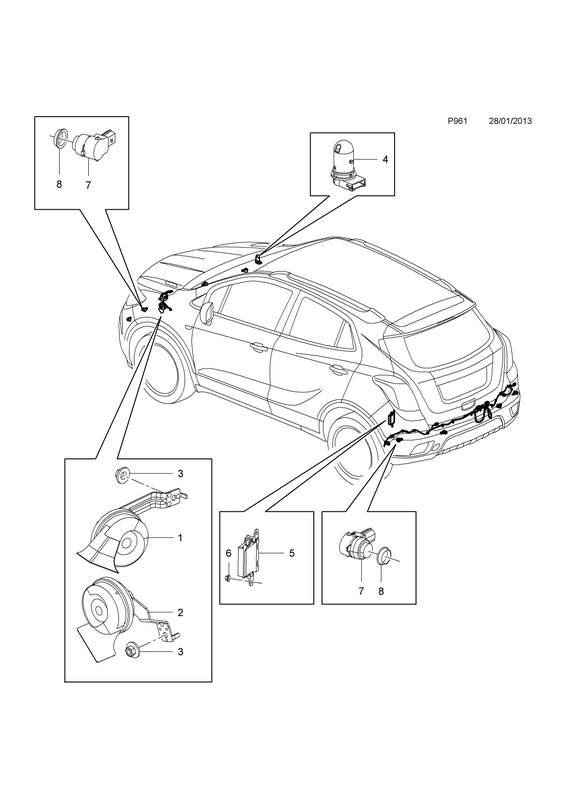 P961 28/01/2013

8
7

4

3
1
2
3

6
5

7
8