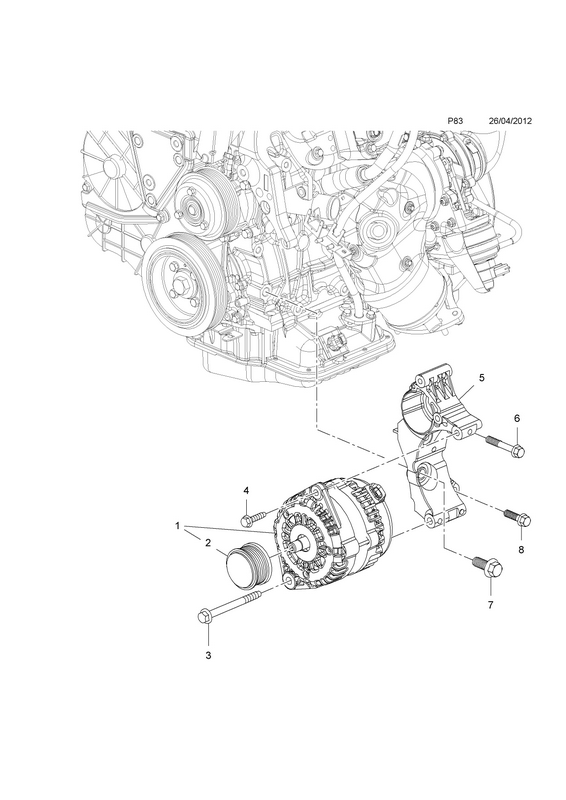 P83 26/04/2012

5

6

4

1

2

8

7

3