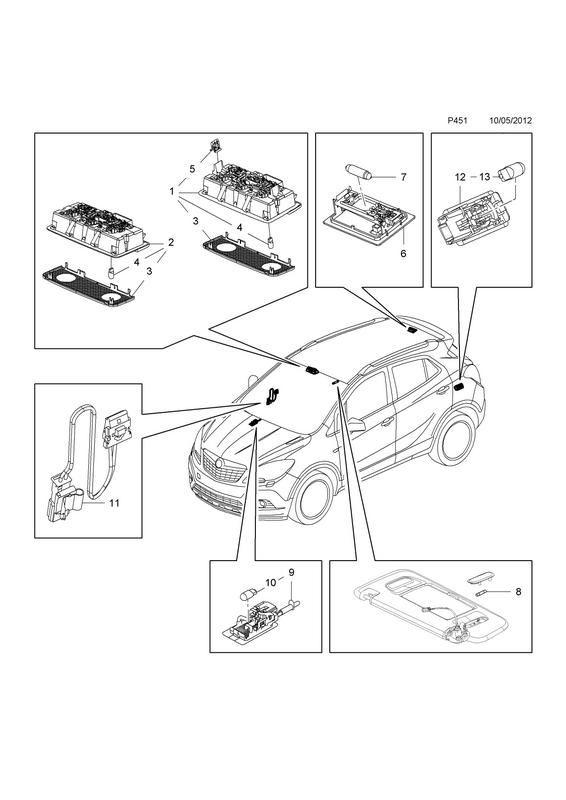 P451 10/05/2012

5
1
3
4
2
4
3

7
6

12 13

11

10 9

8