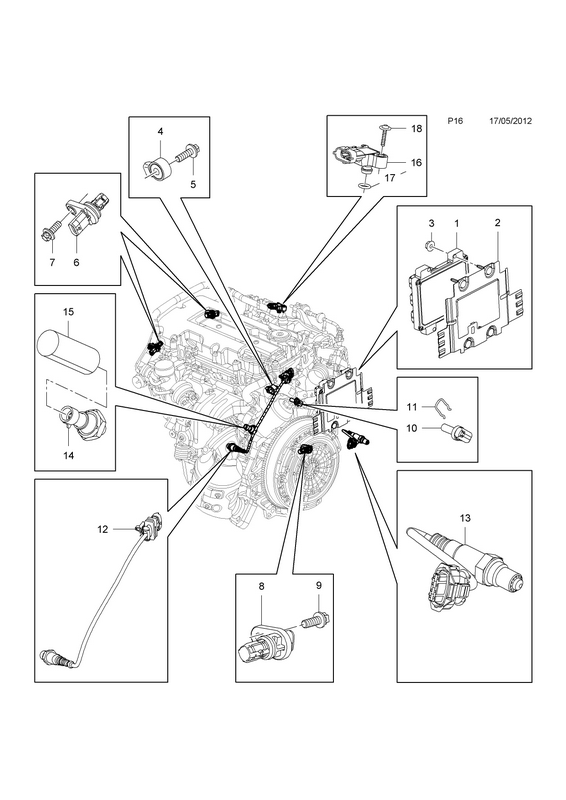 P16 17/05/2012

4
5

18
16
17

7
6

3
1
2

15

14

11
10

12

13

8
9