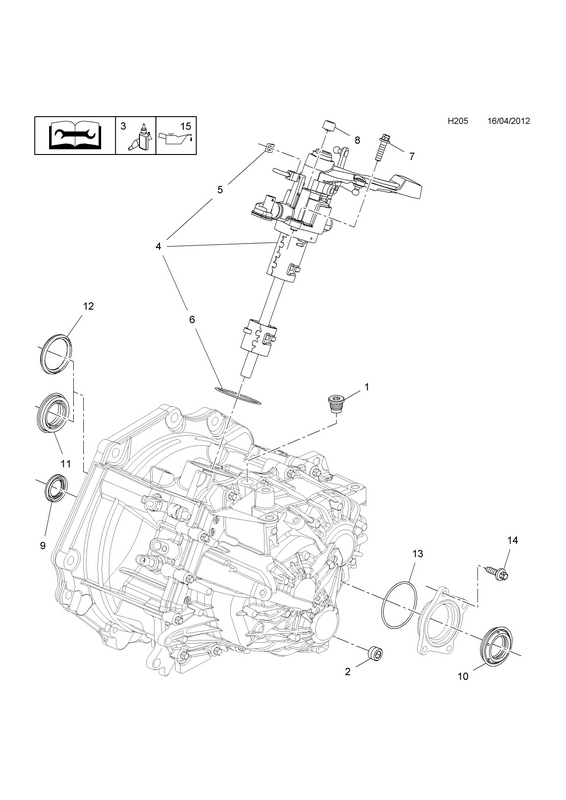 3 15

H205 16/04/2012

8
7
5
4
6
12
1
11
9
14
13
2
10